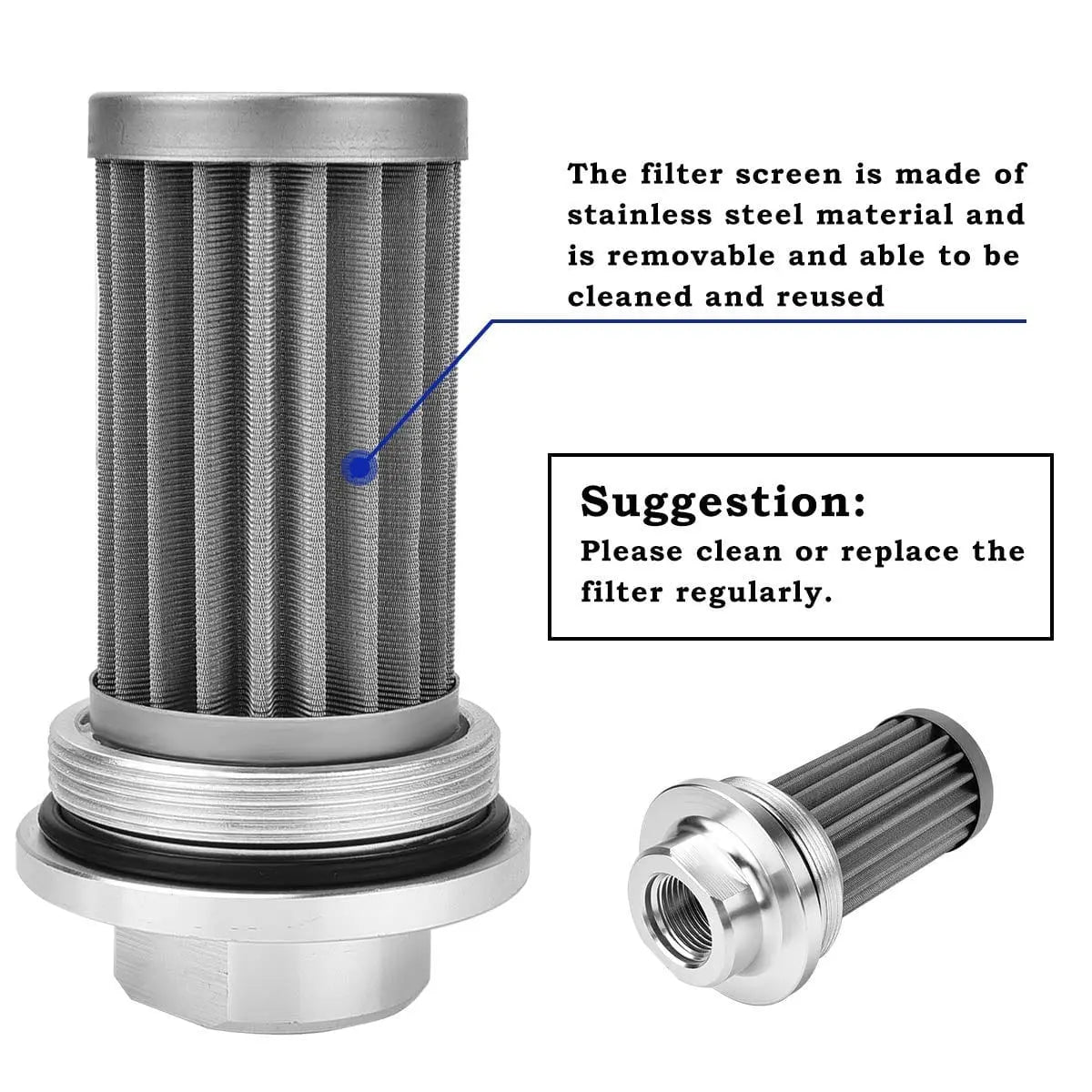 The filter screen is made of stainless steel material and is removable and able to be cleaned and reused

Suggestion:
Please clean or replace the filter regularly.